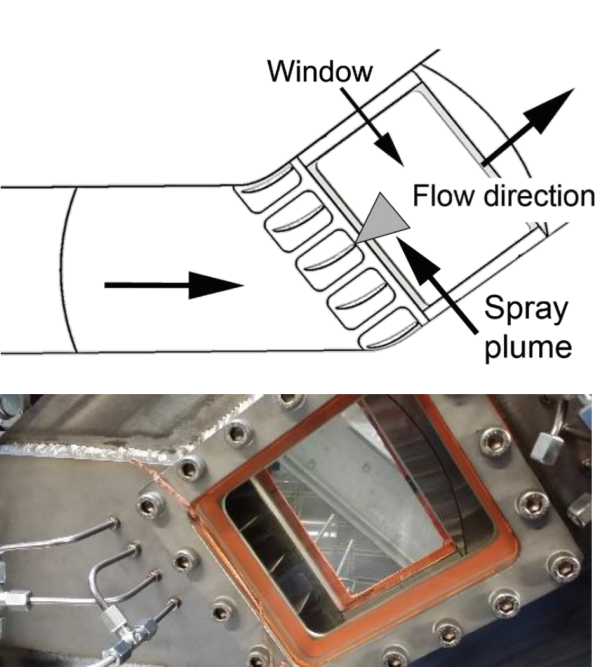 Window

Flow direction

Spray plume